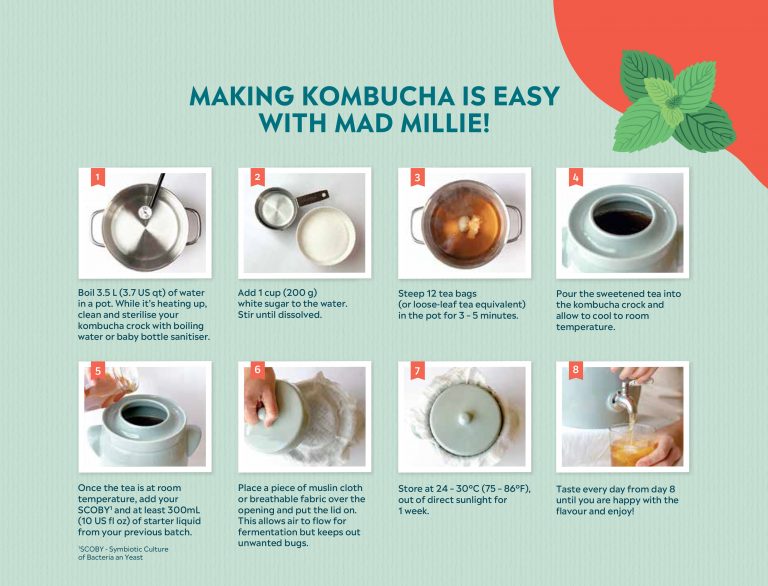 MAKING KOMBUCHA IS EASY WITH MAD MILLIE!

1

Boil 3.5 L (3.7 US qt) of water in a pot. While it's heating up, clean and sterilise your kombucha crock with boiling water or baby bottle sanitiser.

2

Add 1 cup (200 g) white sugar to the water. Stir until dissolved.

3

Steep 12 tea bags (or loose-leaf tea equivalent) in the pot for 3 - 5 minutes.

4

Pour the sweetened tea into the kombucha crock and allow to cool to room temperature.

5

Once the tea is at room temperature, add your SCOBY¹ and at least 300mL (10 US fl oz) of starter liquid from your previous batch.

¹SCOBY - Symbiotic Culture of Bacteria an Yeast

6

Place a piece of muslin cloth or breathable fabric over the opening and put the lid on. This allows air to flow for fermentation but keeps out unwanted bugs.

7

Store at 24 - 30°C (75 - 86°F), out of direct sunlight for 1 week.

8

Taste every day from day 8 until you are happy with the flavour and enjoy!