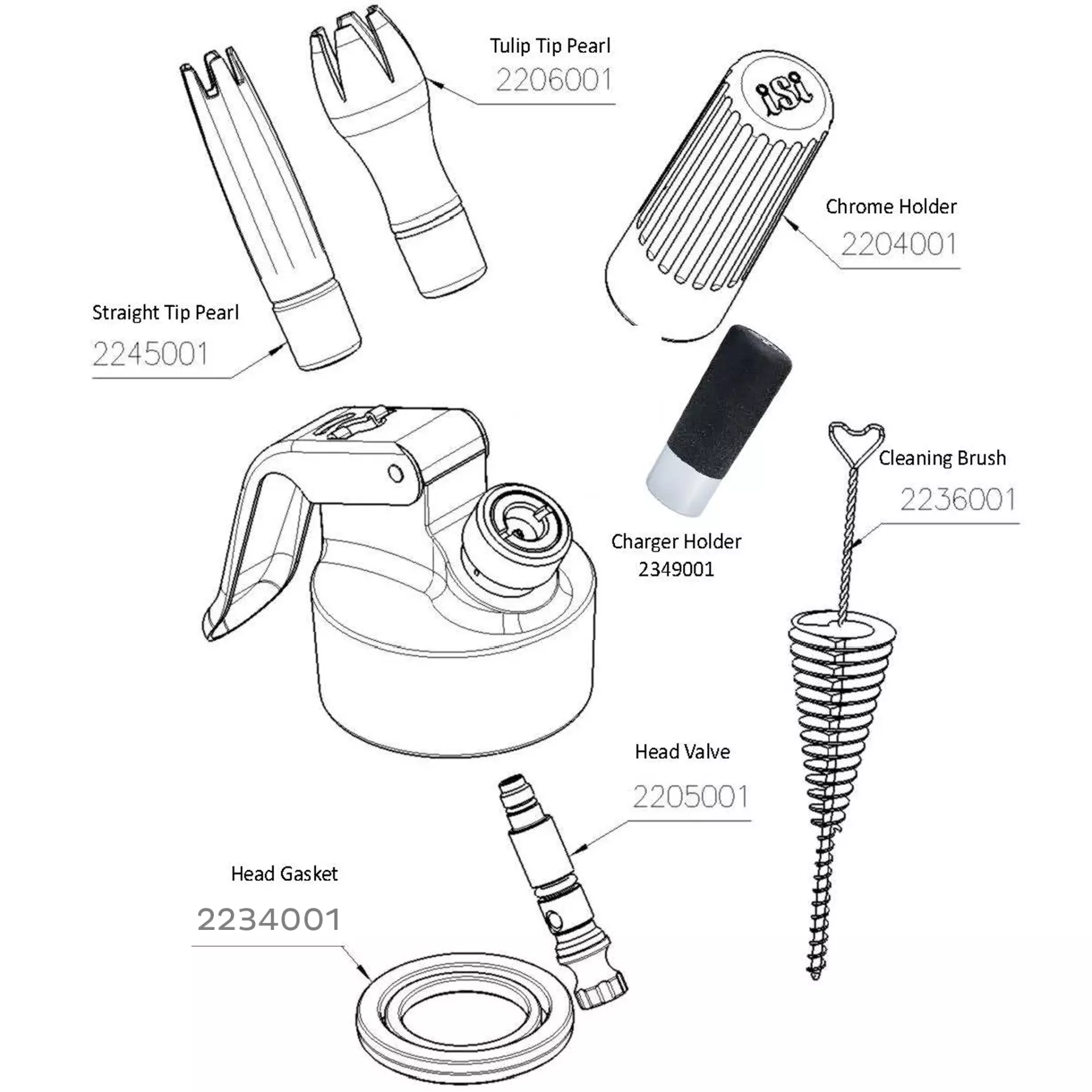 Tulip Tip Pearl
2206001

iSi

Chrome Holder
2204001

Straight Tip Pearl
2245001

Cleaning Brush
2236001

Charger Holder
2349001

Head Valve
2205001

Head Gasket
2234001