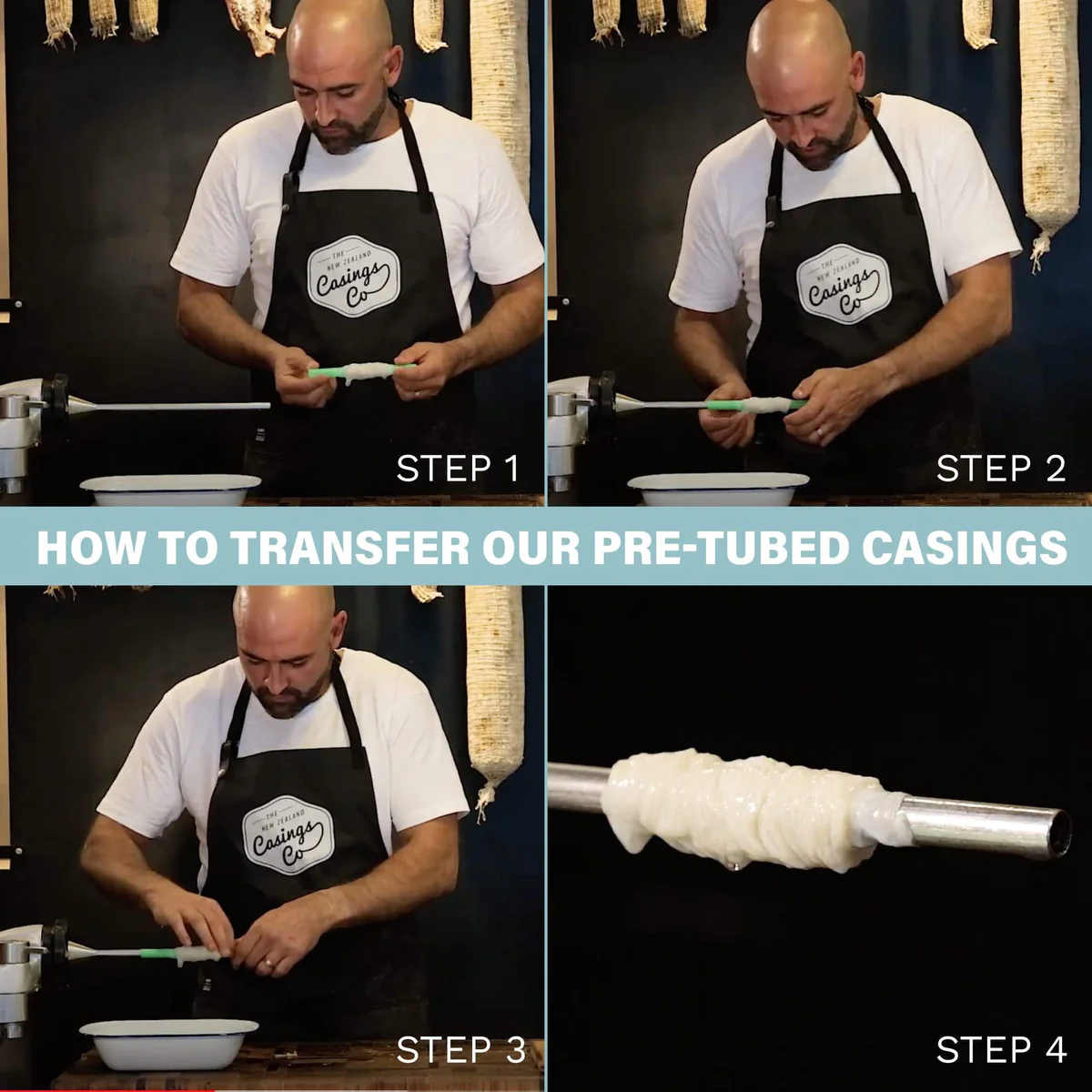 THE NEW ZEALAND Casings Co

STEP 1

THE NEW ZEALAND Casings Co

STEP 2

HOW TO TRANSFER OUR PRE-TUBED CASINGS

THE NEW ZEALAND Casings Co

STEP 3

STEP 4