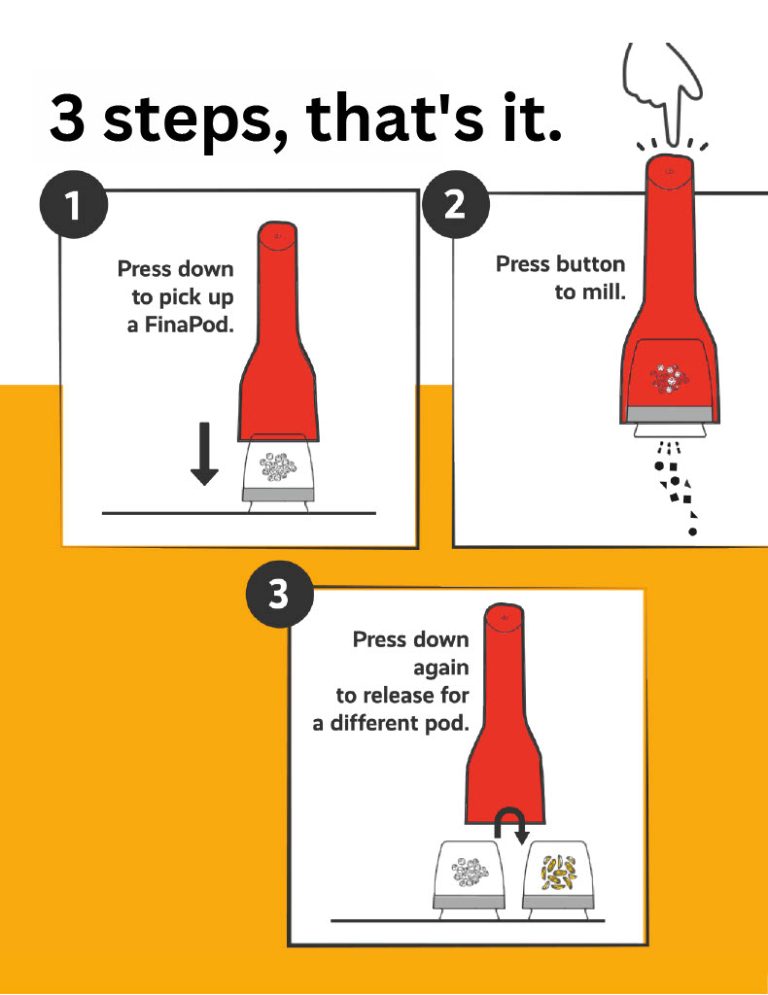 3 steps, that's it.

1

Press down to pick up a FinaPod.

2

Press button to mill.

3

Press down again to release for a different pod.