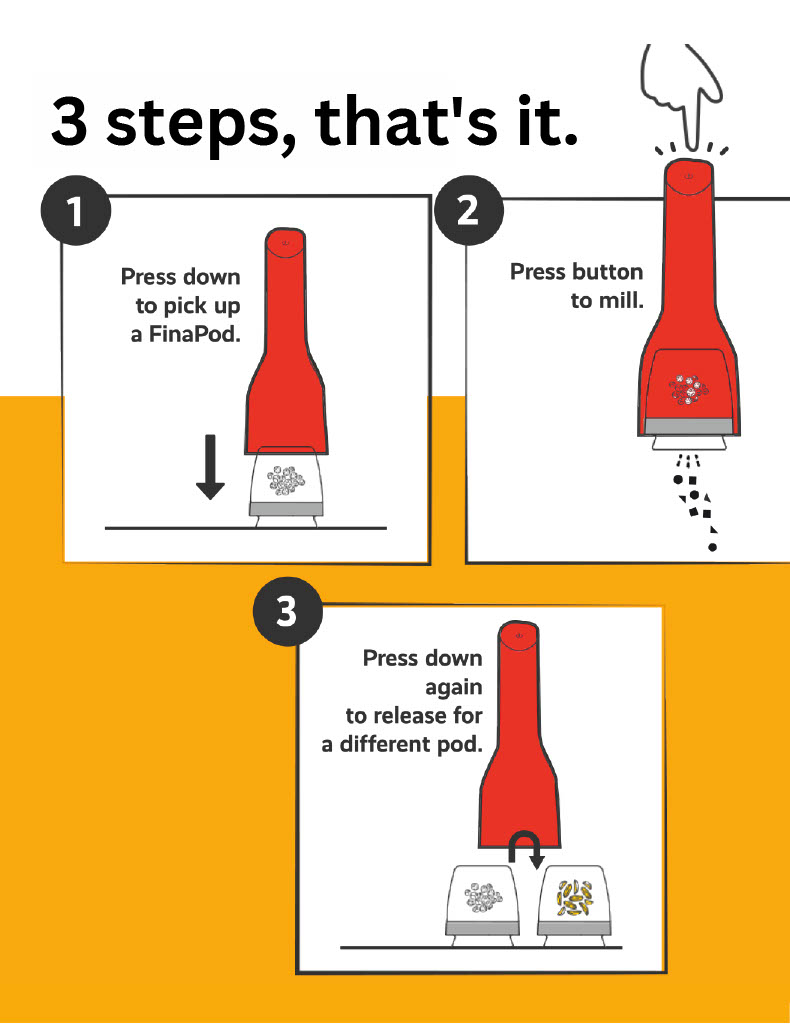 3 steps, that's it.

1

Press down to pick up a FinaPod.

2

Press button to mill.

3

Press down again to release for a different pod.