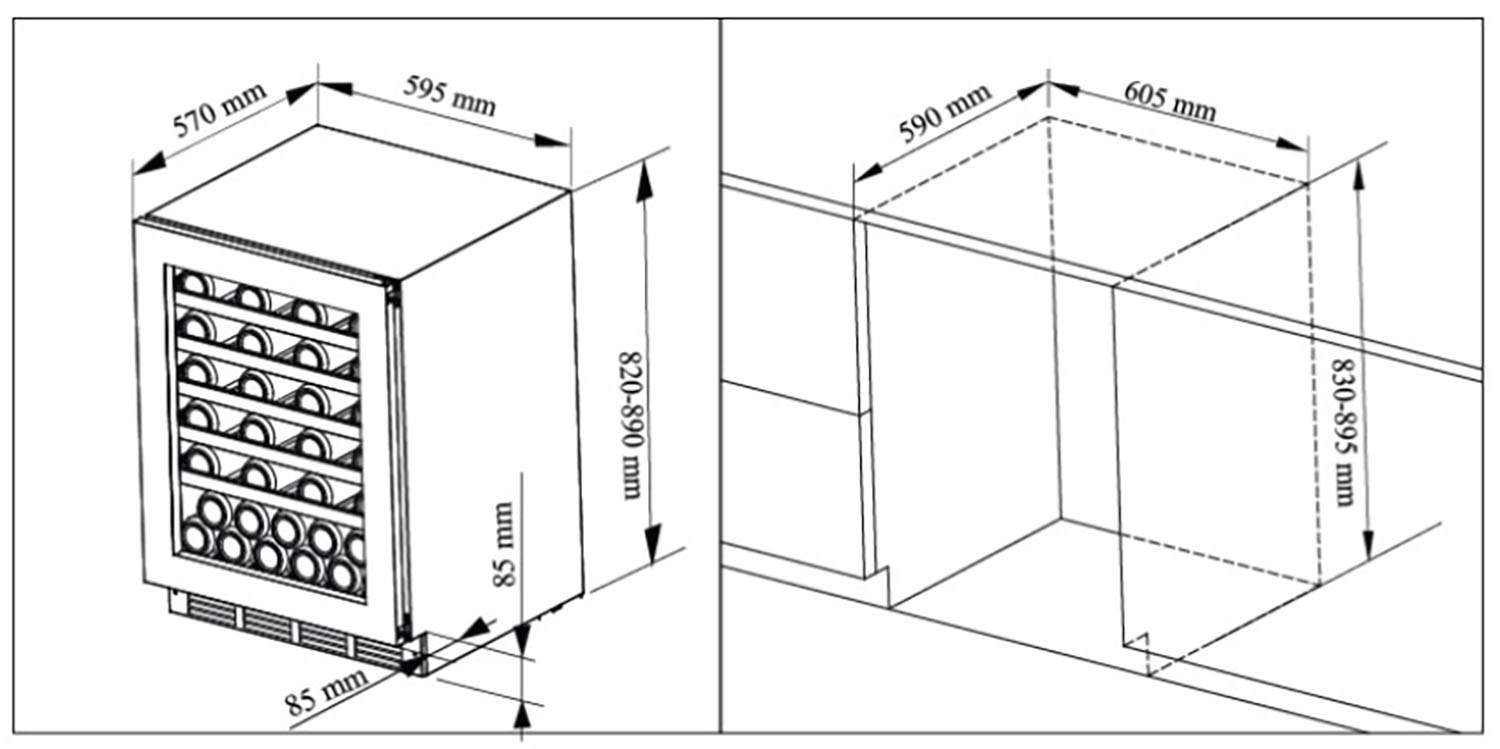 570 mm
595 mm
820-890 mm
85 mm
85 mm
590 mm
605 mm
830-895 mm