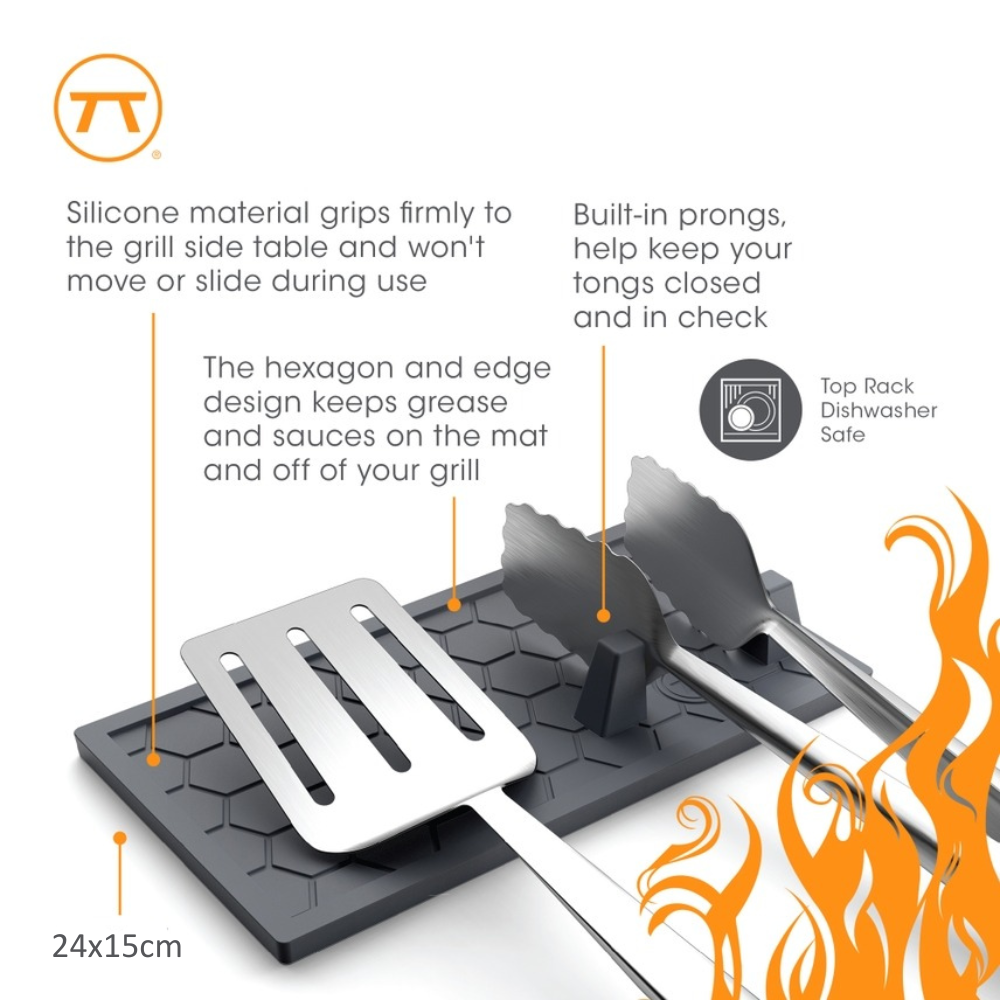 Silicone material grips firmly to the grill side table and won't move or slide during use

Built-in prongs, help keep your tongs closed and in check

The hexagon and edge design keeps grease and sauces on the mat and off of your grill

Top Rack Dishwasher Safe

24x15cm