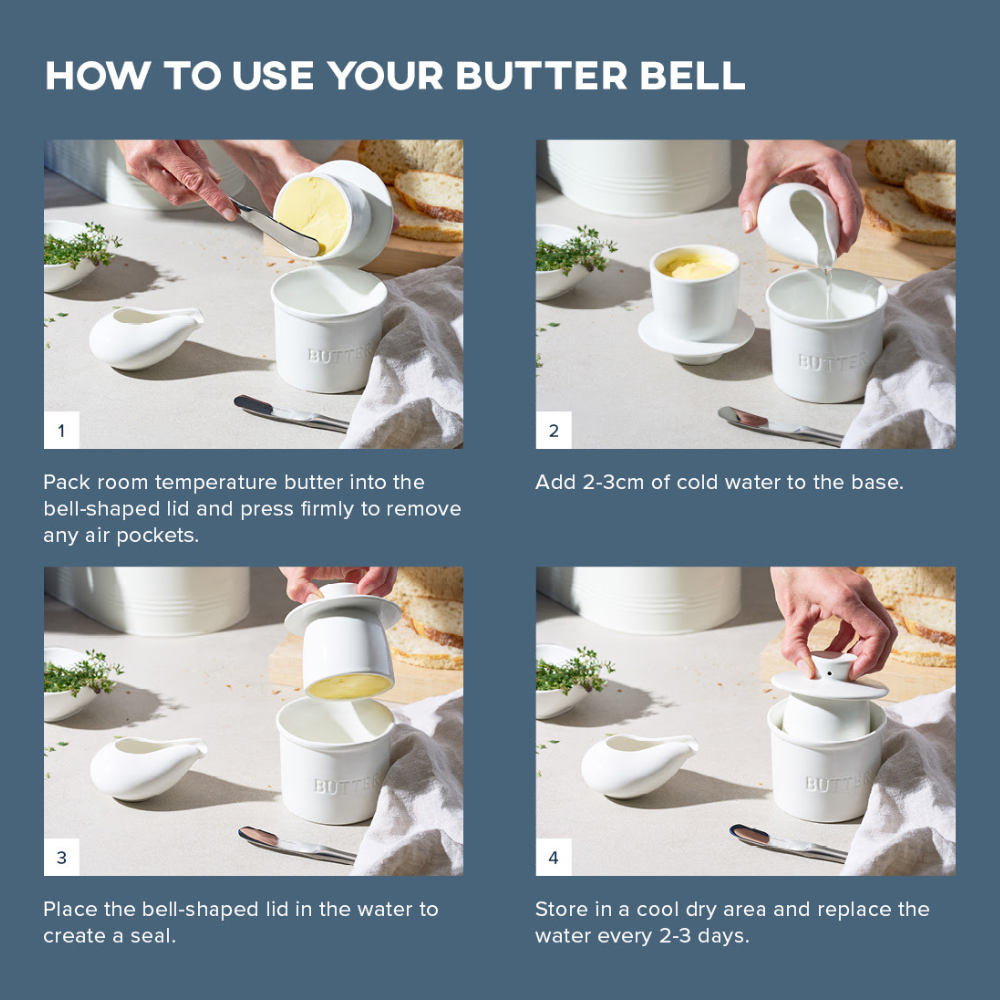 HOW TO USE YOUR BUTTER BELL

BUTTER

1

Pack room temperature butter into the bell-shaped lid and press firmly to remove any air pockets.

BUTTER

2

Add 2-3cm of cold water to the base.

BUTTER

3

Place the bell-shaped lid in the water to create a seal.

BUTTER

4

Store in a cool dry area and replace the water every 2-3 days.